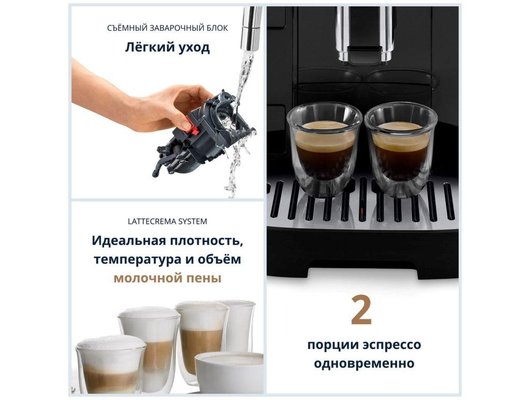 СЪЁМНЫЙ ЗАВАРОЧНЫЙ БЛОК
Лёгкий уход

LATTECREMA SYSTEM
Идеальная плотность, температура и объём молочной пены

2
порции эспрессо одновременно